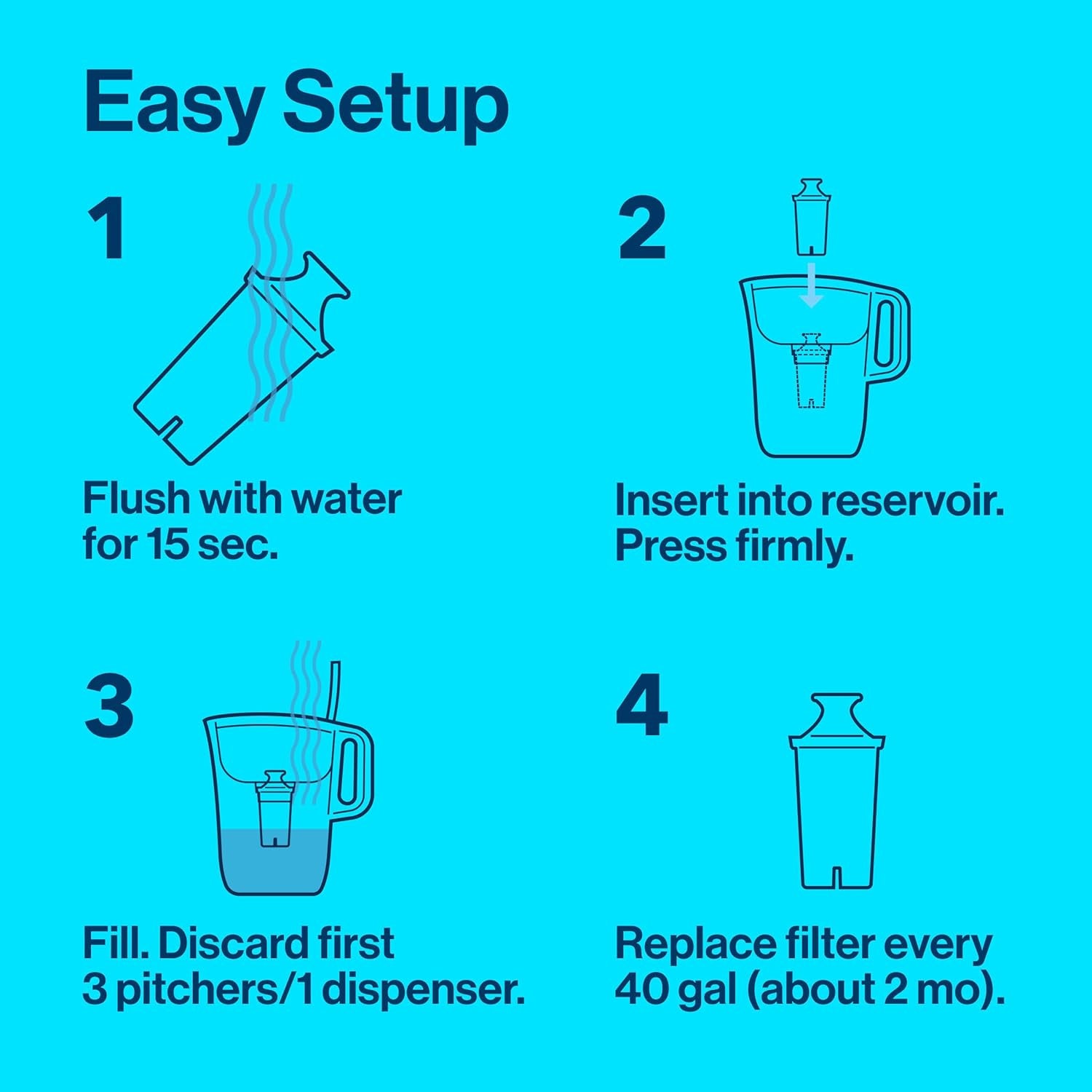 Easy Setup

1

Flush with water for 15 sec.

2

Insert into reservoir. Press firmly.

3

Fill. Discard first 3 pitchers/1 dispenser.

4

Replace filter every 40 gal (about 2 mo).